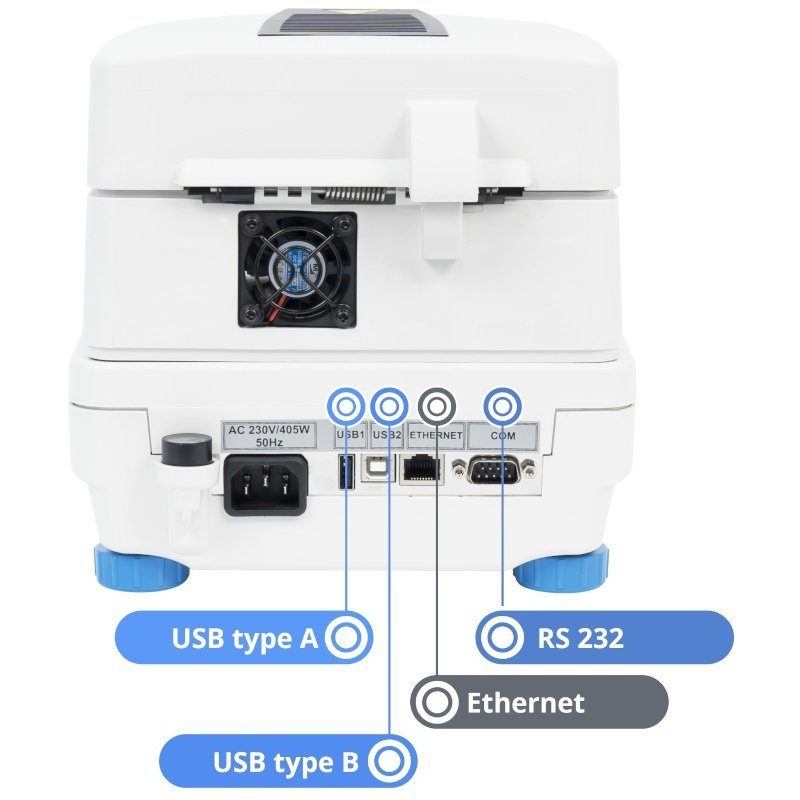 AC 230V/405W
50Hz

USB1

USB2

ETHERNET

COM

USB type A

RS 232

Ethernet

USB type B